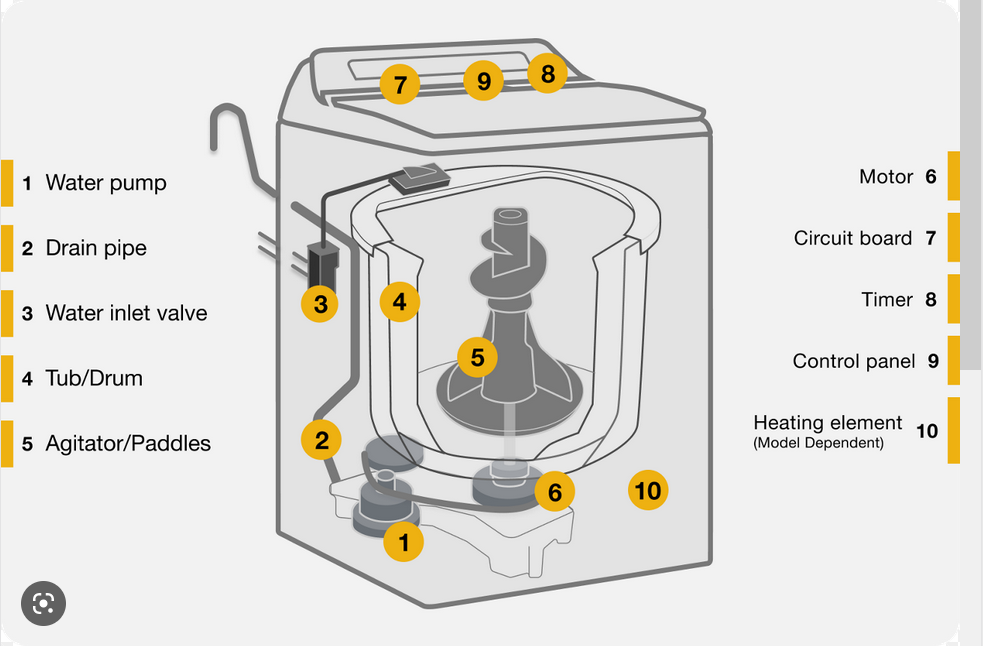 1 Water pump
2 Drain pipe
3 Water inlet valve
4 Tub/Drum
5 Agitator/Paddles

7 9 8
3 4
5
2
6 10
1

Motor 6
Circuit board 7
Timer 8
Control panel 9
Heating element (Model Dependent) 10