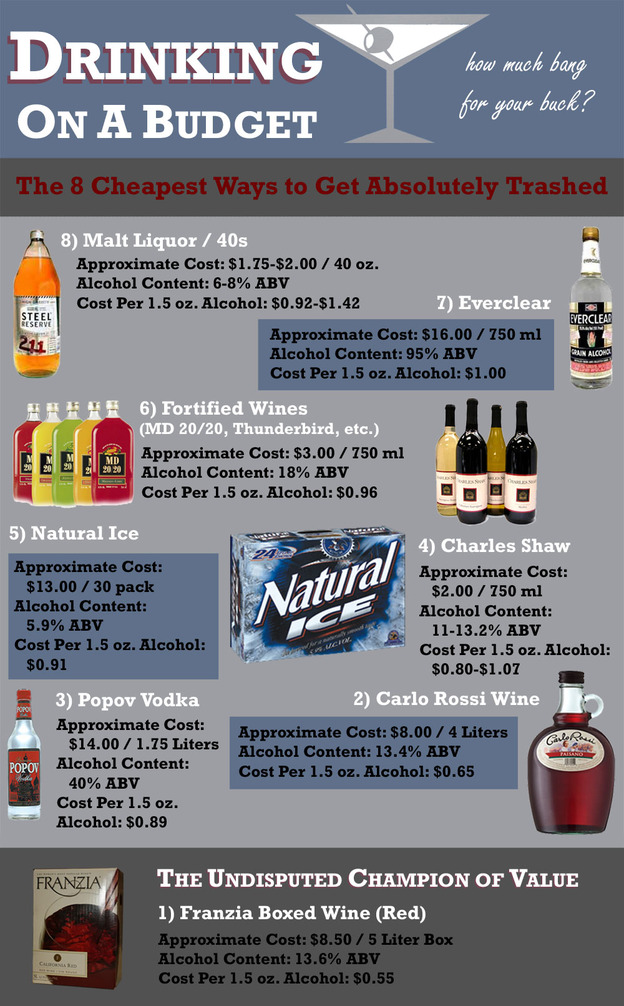 DRINKING ON A BUDGET

how much bang for your buck?

The 8 Cheapest Ways to Get Absolutely Trashed

8) Malt Liquor / 40s
Approximate Cost: \$1.75-\$2.00 / 40 oz.
Alcohol Content: 6-8% ABV
Cost Per 1.5 oz. Alcohol: \$0.92-\$1.42

STEEL RESERVE 211

7) Everclear
Approximate Cost: \$16.00 / 750 ml
Alcohol Content: 95% ABV
Cost Per 1.5 oz. Alcohol: \$1.00

EVERCLEAR GRAIN ALCOHOL

6) Fortified Wines
(MD 20/20, Thunderbird, etc.)
Approximate Cost: \$3.00 / 750 ml
Alcohol Content: 18% ABV
Cost Per 1.5 oz. Alcohol: \$0.96

MD 20 20

5) Natural Ice
Approximate Cost: \$13.00 / 30 pack
Alcohol Content: 5.9% ABV
Cost Per 1.5 oz. Alcohol: \$0.91

24 Natural ICE

4) Charles Shaw
Approximate Cost: \$2.00 / 750 ml
Alcohol Content: 11-13.2% ABV
Cost Per 1.5 oz. Alcohol: \$0.80-\$1.07

3) Popov Vodka
Approximate Cost: \$14.00 / 1.75 Liters
Alcohol Content: 40% ABV
Cost Per 1.5 oz. Alcohol: \$0.89

POPOV

2) Carlo Rossi Wine
Approximate Cost: \$8.00 / 4 Liters
Alcohol Content: 13.4% ABV
Cost Per 1.5 oz. Alcohol: \$0.65

Carlo Rossi PAISANO

THE UNDISPUTED CHAMPION OF VALUE
1) Franzia Boxed Wine (Red)
Approximate Cost: \$8.50 / 5 Liter Box
Alcohol Content: 13.6% ABV
Cost Per 1.5 oz. Alcohol: \$0.55

FRANZIA CALIFORNIA RED