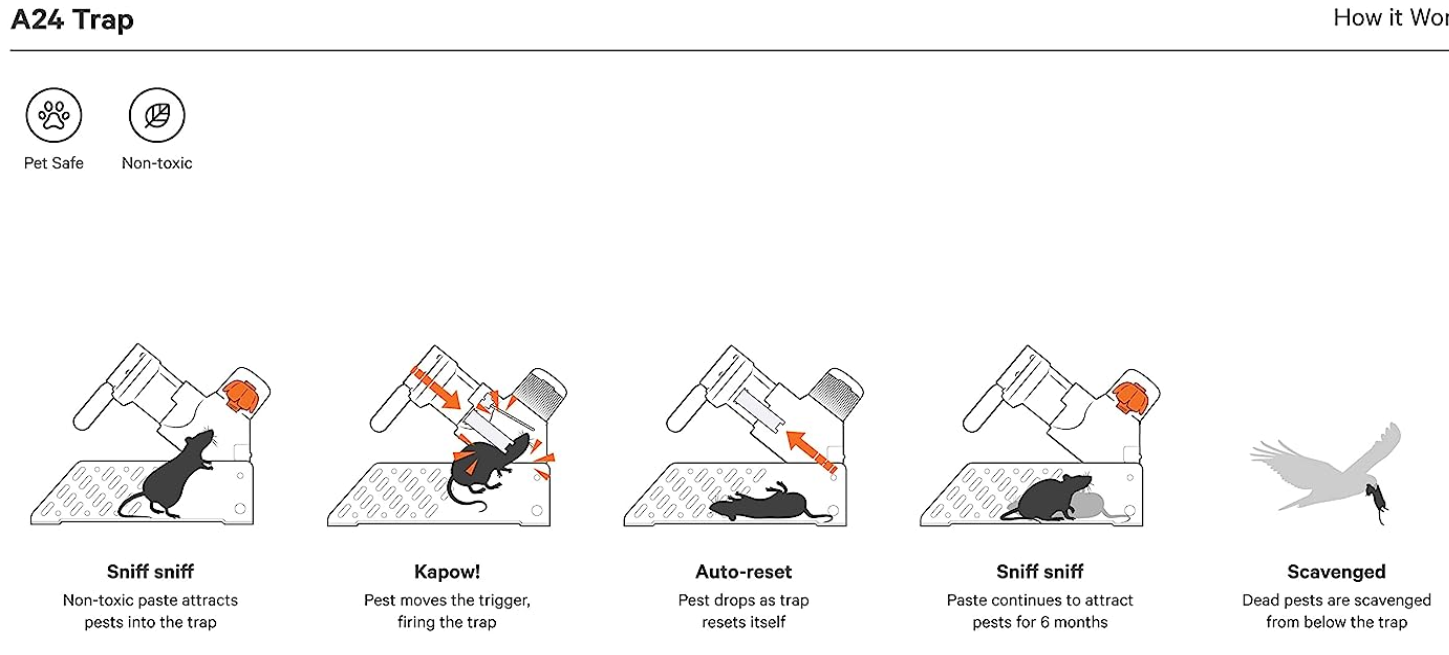 A24 Trap

How it Wor

Pet Safe

Non-toxic

Sniff sniff
Non-toxic paste attracts pests into the trap

Kapow!
Pest moves the trigger, firing the trap

Auto-reset
Pest drops as trap resets itself

Sniff sniff
Paste continues to attract pests for 6 months

Scavenged
Dead pests are scavenged from below the trap