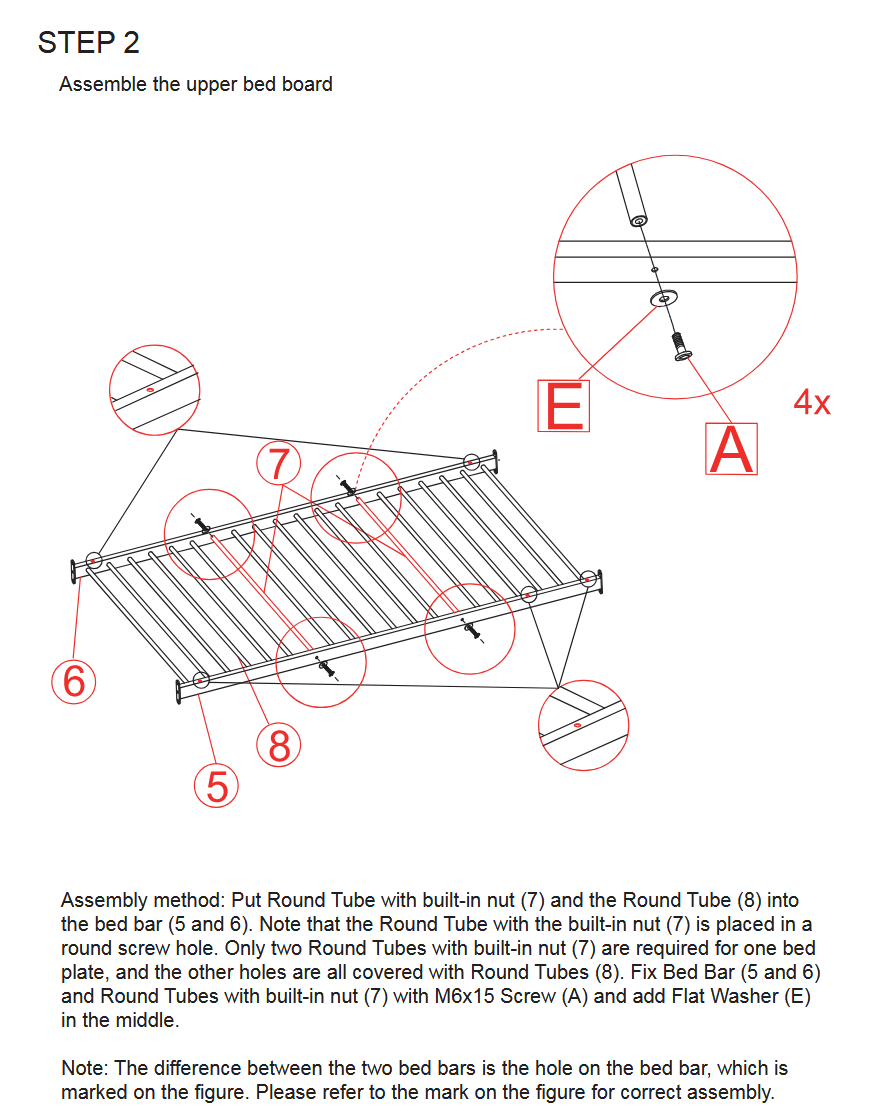 STEP 2

Assemble the upper bed board

E

A

4x

7

6

8

5

Assembly method: Put Round Tube with built-in nut (7) and the Round Tube (8) into the bed bar (5 and 6). Note that the Round Tube with the built-in nut (7) is placed in a round screw hole. Only two Round Tubes with built-in nut (7) are required for one bed plate, and the other holes are all covered with Round Tubes (8). Fix Bed Bar (5 and 6) and Round Tubes with built-in nut (7) with M6x15 Screw (A) and add Flat Washer (E) in the middle.

Note: The difference between the two bed bars is the hole on the bed bar, which is marked on the figure. Please refer to the mark on the figure for correct assembly.